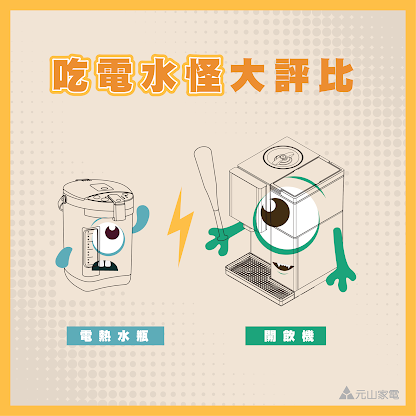 吃電水怪大評比

電熱水瓶

開飲機

元山家電