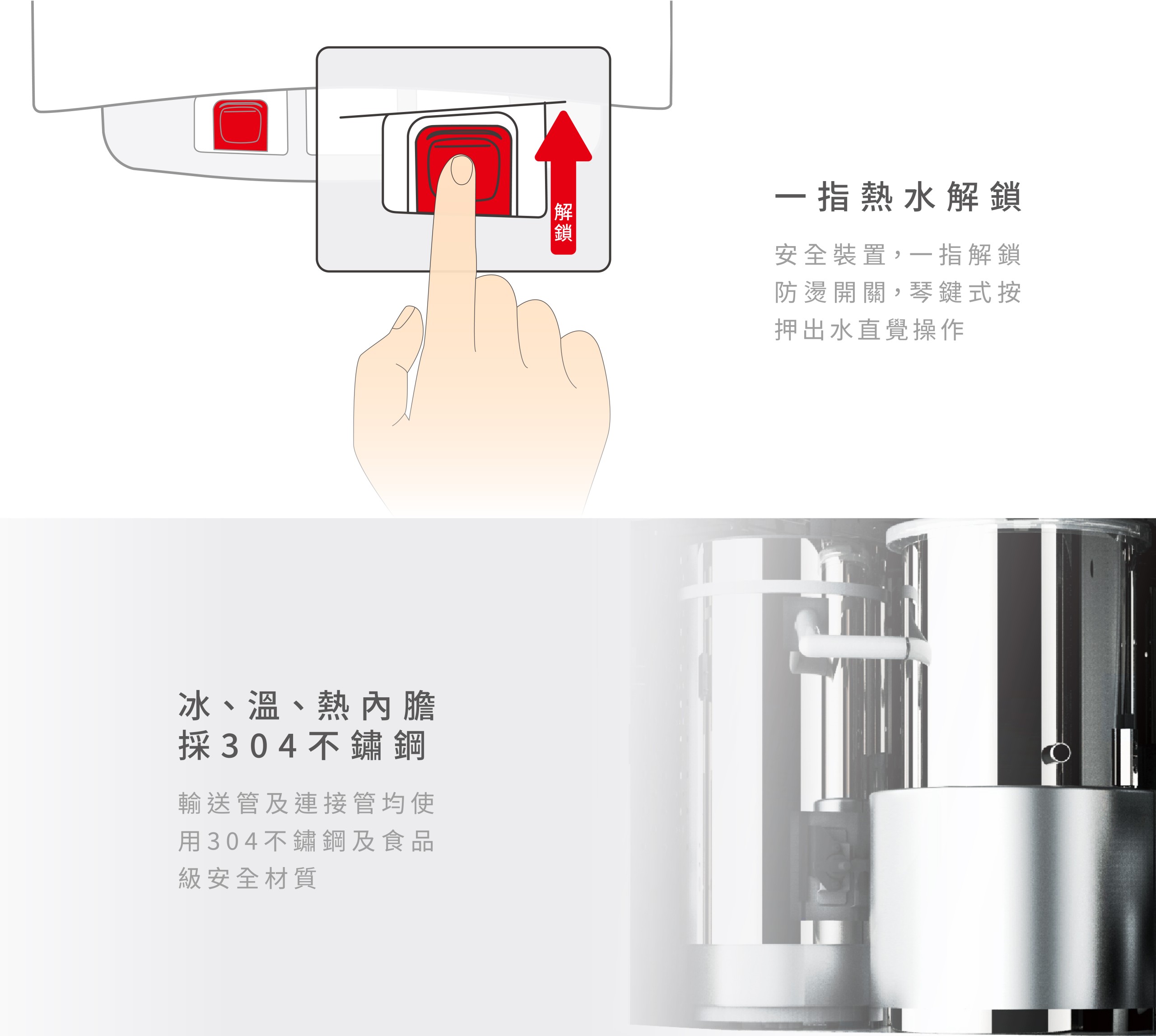 解鎖

一指熱水解鎖

安全裝置，一指解鎖防燙開關，琴鍵式按押出水直覺操作

冰、溫、熱內膽
採304不鏽鋼

輸送管及連接管均使用304不鏽鋼及食品級安全材質